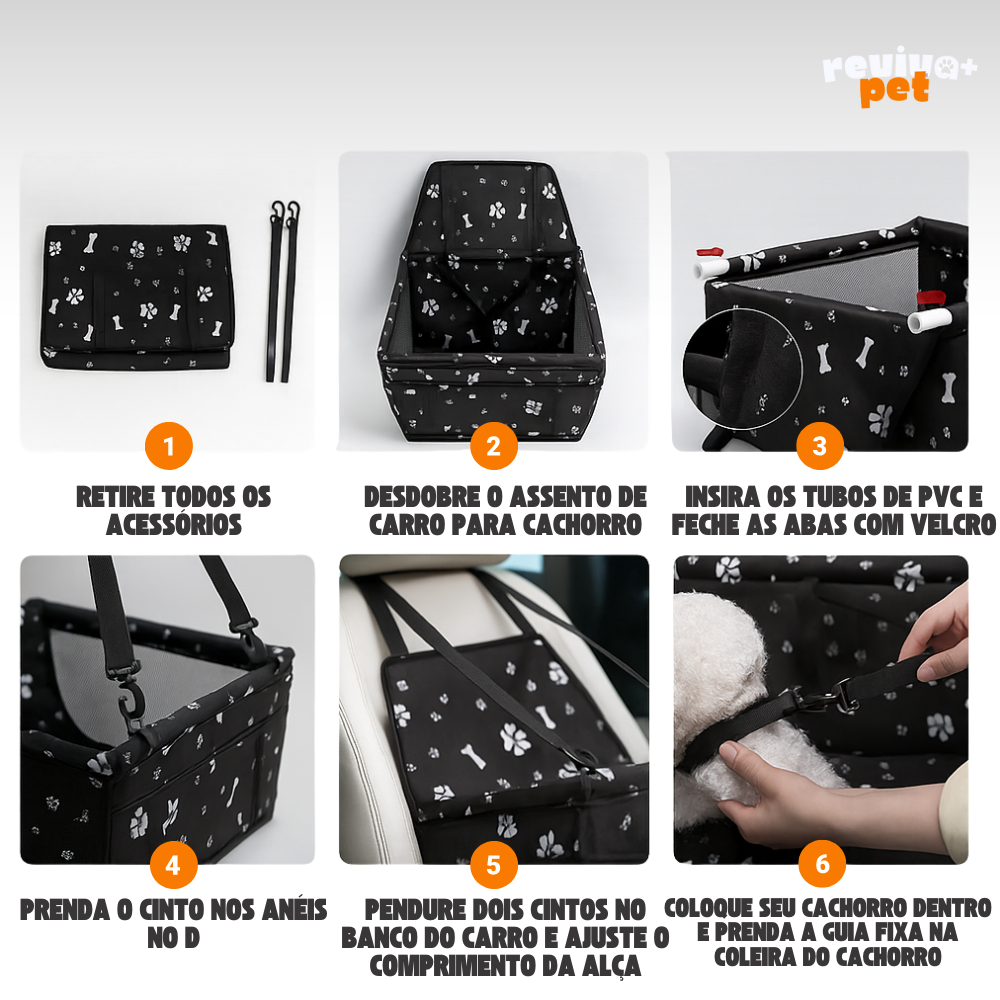 reviva+ pet

1
RETIRE TODOS OS ACESSÓRIOS

2
DESDOBRE O ASSENTO DE CARRO PARA CACHORRO

3
INSIRA OS TUBOS DE PVC E FECHE AS ABAS COM VELCRO

4
PRENDA O CINTO NOS ANÉIS NO D

5
PENDURE DOIS CINTOS NO BANCO DO CARRO E AJUSTE O COMPRIMENTO DA ALÇA

6
COLOQUE SEU CACHORRO DENTRO E PRENDA A GUIA FIXA NA COLEIRA DO CACHORRO