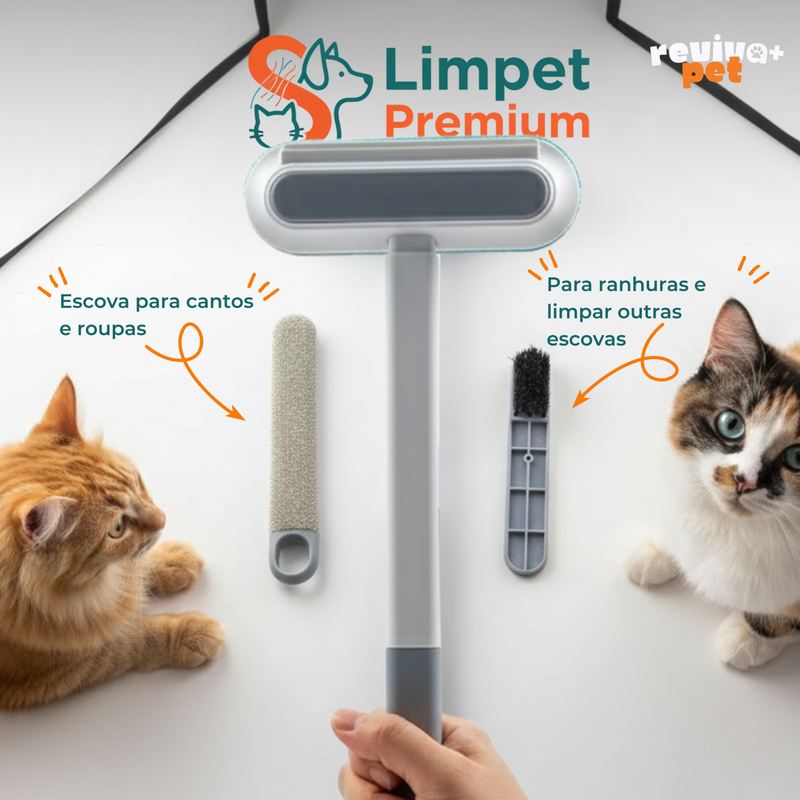 Limpet Premium

reviva+ pet

Escova para cantos e roupas

Para ranhuras e limpar outras escovas