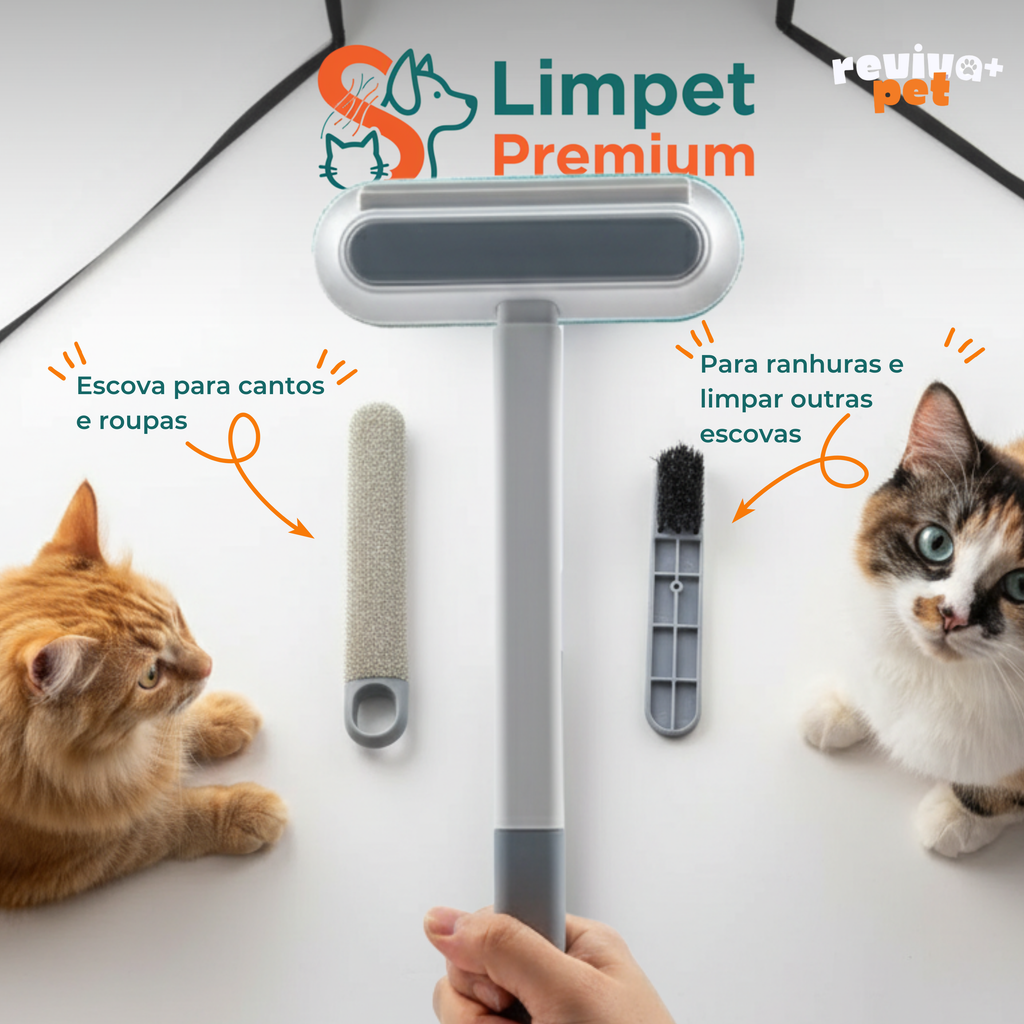 Limpet Premium

reviva+ pet

Escova para cantos e roupas

Para ranhuras e limpar outras escovas